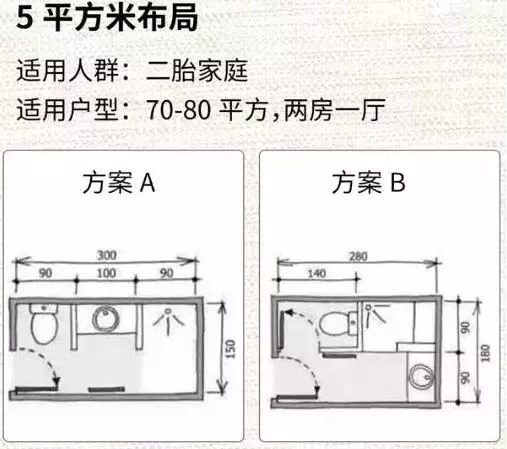 5 平方米布局

适用人群：二胎家庭

适用户型：70-80 平方，两房一厅

方案 A

300
90
100
90
150

方案 B

280
140
90
90
180